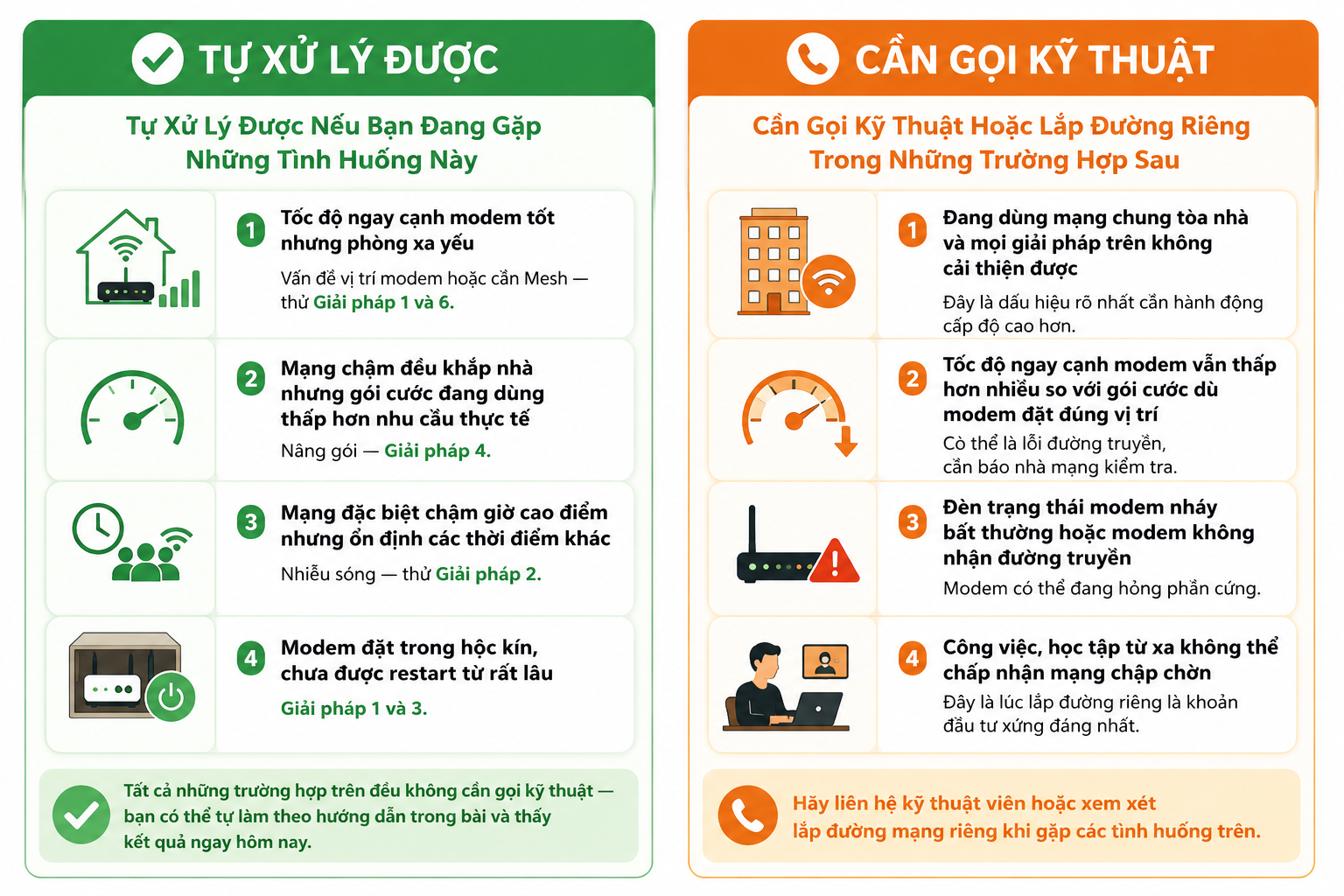 TỰ XỬ LÝ ĐƯỢC

Tự Xử Lý Được Nếu Bạn Đang Gặp Những Tình Huống Này

1 Tốc độ ngay cạnh modem tốt nhưng phòng xa yếu

Vấn đề vị trí modem hoặc cần Mesh — thử Giải pháp 1 và 6.

2 Mạng chậm đều khắp nhà nhưng gói cước đang dùng thấp hơn nhu cầu thực tế

Nâng gói — Giải pháp 4.

3 Mạng đặc biệt chậm giờ cao điểm nhưng ổn định các thời điểm khác

Nhiễu sóng — thử Giải pháp 2.

4 Modem đặt trong hộc kín, chưa được restart từ rất lâu

Giải pháp 1 và 3.

Tất cả những trường hợp trên đều không cần gọi kỹ thuật — bạn có thể tự làm theo hướng dẫn trong bài và thấy kết quả ngay hôm nay.

CẦN GỌI KỸ THUẬT

Cần Gọi Kỹ Thuật Hoặc Lắp Đường Riêng Trong Những Trường Hợp Sau

1 Đang dùng mạng chung tòa nhà và mọi giải pháp trên không cải thiện được

Đây là dấu hiệu rõ nhất cần hành động cấp độ cao hơn.

2 Tốc độ ngay cạnh modem vẫn thấp hơn nhiều so với gói cước dù modem đặt đúng vị trí

Cò thể là lỗi đường truyền, cần báo nhà mạng kiểm tra.

3 Đèn trạng thái modem nháy bất thường hoặc modem không nhận đường truyền

Modem có thể đang hỏng phần cứng.

4 Công việc, học tập từ xa không thể chấp nhận mạng chập chờn

Đây là lúc lắp đường riêng là khoản đầu tư xứng đáng nhất.

Hãy liên hệ kỹ thuật viên hoặc xem xét lắp đường mạng riêng khi gặp các tình huống trên.